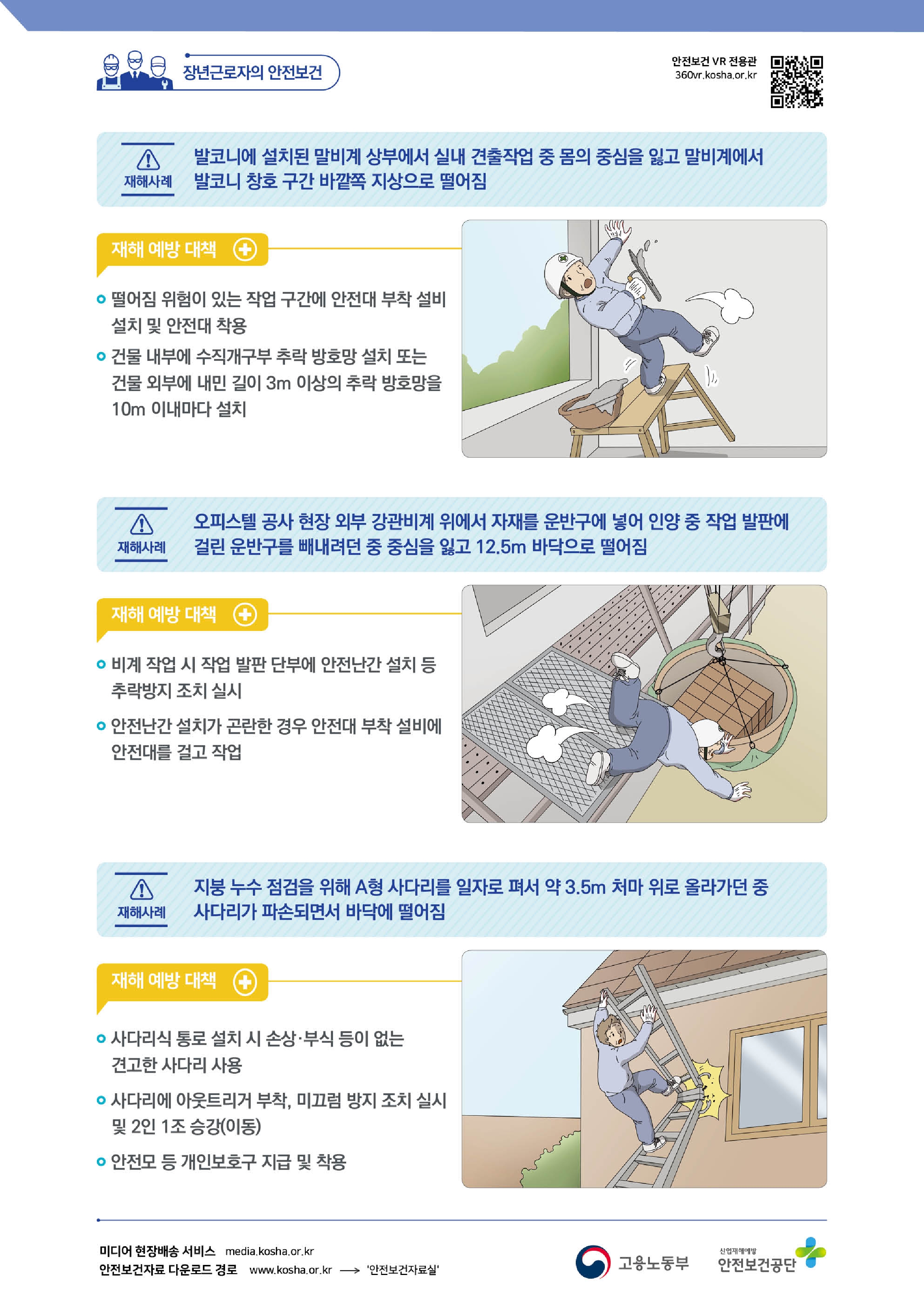 장년근로자의 안전보건

안전보건 VR 전용관
360vr.kosha.or.kr

재해사례
발코니에 설치된 말비계 상부에서 실내 견출작업 중 몸의 중심을 잃고 말비계에서 발코니 창호 구간 바깥쪽 지상으로 떨어짐

재해 예방 대책

떨어짐 위험이 있는 작업 구간에 안전대 부착 설비 설치 및 안전대 착용

건물 내부에 수직개구부 추락 방호망 설치 또는 건물 외부에 내민 길이 3m 이상의 추락 방호망을 10m 이내마다 설치

재해사례
오피스텔 공사 현장 외부 강관비계 위에서 자재를 운반구에 넣어 인양 중 작업 발판에 걸린 운반구를 빼내려던 중 중심을 잃고 12.5m 바닥으로 떨어짐

재해 예방 대책

비계 작업 시 작업 발판 단부에 안전난간 설치 등 추락방지 조치 실시

안전난간 설치가 곤란한 경우 안전대 부착 설비에 안전대를 걸고 작업

재해사례
지붕 누수 점검을 위해 A형 사다리를 일자로 펴서 약 3.5m 처마 위로 올라가던 중 사다리가 파손되면서 바닥에 떨어짐

재해 예방 대책

사다리식 통로 설치 시 손상·부식 등이 없는 견고한 사다리 사용

사다리에 아웃트리거 부착, 미끄럼 방지 조치 실시 및 2인 1조 승강(이동)

안전모 등 개인보호구 지급 및 착용

미디어 현장배송 서비스 media.kosha.or.kr
안전보건자료 다운로드 경로 www.kosha.or.kr → '안전보건자료실'

고용노동부
산업재해예방 안전보건공단