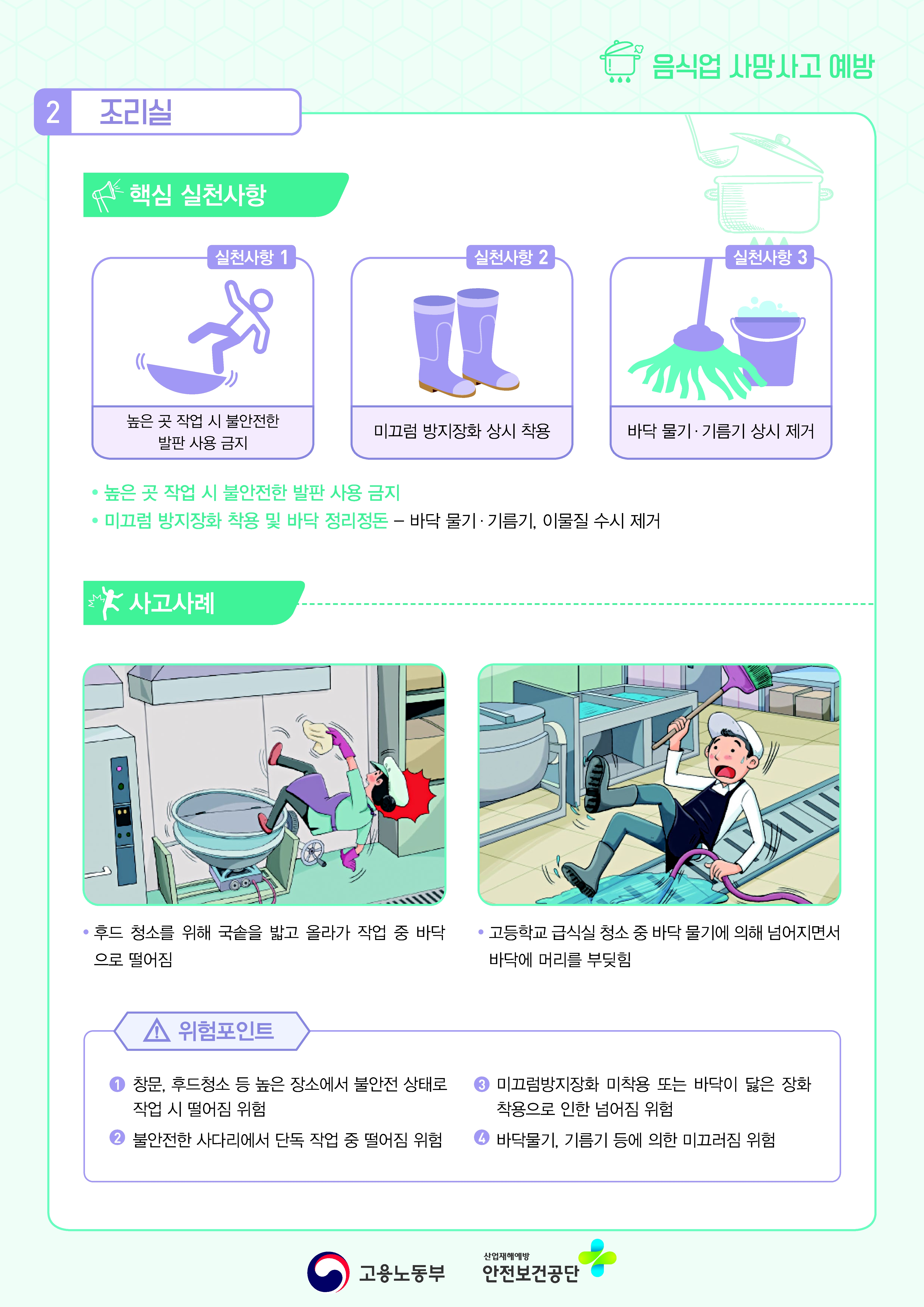 음식업 사망사고 예방

2 조리실

핵심 실천사항

실천사항 1
높은 곳 작업 시 불안전한 발판 사용 금지

실천사항 2
미끄럼 방지장화 상시 착용

실천사항 3
바닥 물기·기름기 상시 제거

• 높은 곳 작업 시 불안전한 발판 사용 금지
• 미끄럼 방지장화 착용 및 바닥 정리정돈 – 바닥 물기·기름기, 이물질 수시 제거

사고사례

• 후드 청소를 위해 국솥을 밟고 올라가 작업 중 바닥으로 떨어짐

• 고등학교 급식실 청소 중 바닥 물기에 의해 넘어지면서 바닥에 머리를 부딪힘

위험포인트

❶ 창문, 후드청소 등 높은 장소에서 불안전 상태로 작업 시 떨어짐 위험
❷ 불안전한 사다리에서 단독 작업 중 떨어짐 위험
❸ 미끄럼방지장화 미착용 또는 바닥이 닳은 장화 착용으로 인한 넘어짐 위험
❹ 바닥물기, 기름기 등에 의한 미끄러짐 위험

고용노동부
산업재해예방 안전보건공단