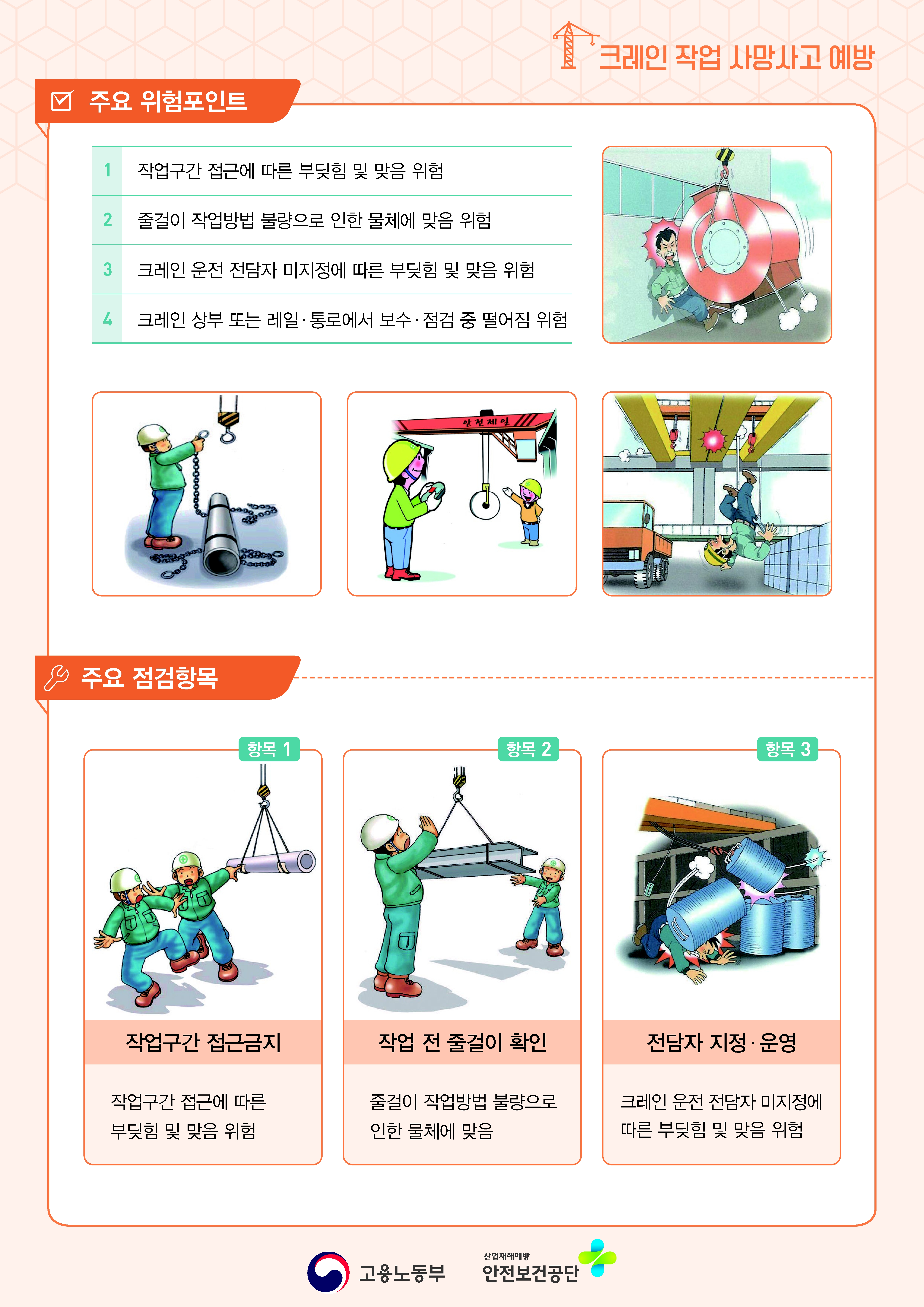 크레인 작업 사망사고 예방

주요 위험포인트

| 1 | 작업구간 접근에 따른 부딪힘 및 맞음 위험 |
|---|---|
| 2 | 줄걸이 작업방법 불량으로 인한 물체에 맞음 위험 |
| 3 | 크레인 운전 전담자 미지정에 따른 부딪힘 및 맞음 위험 |
| 4 | 크레인 상부 또는 레일·통로에서 보수·점검 중 떨어짐 위험 |

안전제일

주요 점검항목

항목 1

작업구간 접근금지

작업구간 접근에 따른 부딪힘 및 맞음 위험

항목 2

작업 전 줄걸이 확인

줄걸이 작업방법 불량으로 인한 물체에 맞음

항목 3

전담자 지정·운영

크레인 운전 전담자 미지정에 따른 부딪힘 및 맞음 위험

고용노동부

산업재해예방 안전보건공단