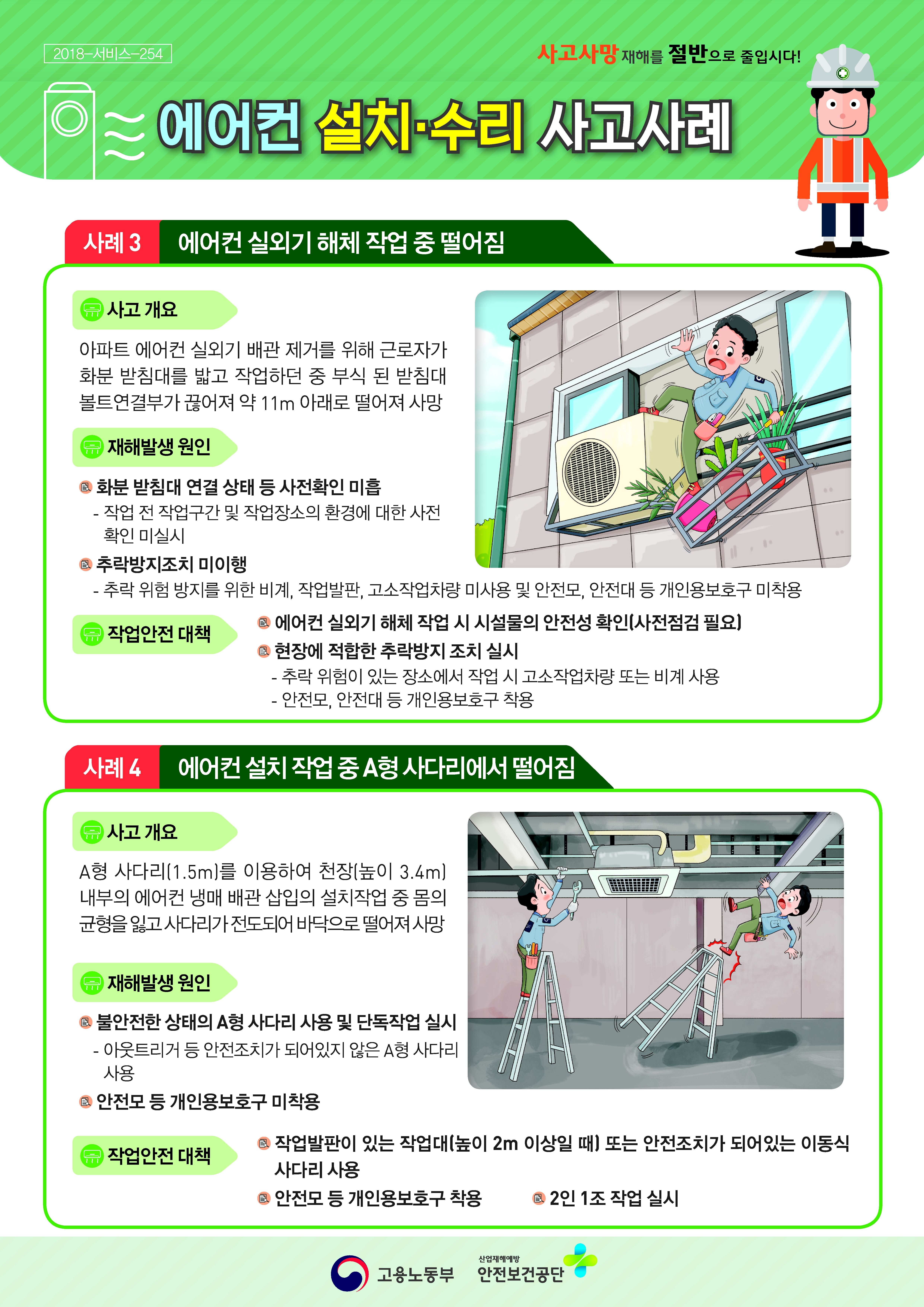 2018-서비스-254

사고사망 재해를 절반으로 줄입시다!

에어컨 설치·수리 사고사례

사례 3 에어컨 실외기 해체 작업 중 떨어짐

사고 개요

아파트 에어컨 실외기 배관 제거를 위해 근로자가 화분 받침대를 밟고 작업하던 중 부식 된 받침대 볼트연결부가 끊어져 약 11m 아래로 떨어져 사망

재해발생 원인

화분 받침대 연결 상태 등 사전확인 미흡
- 작업 전 작업구간 및 작업장소의 환경에 대한 사전 확인 미실시

추락방지조치 미이행
- 추락 위험 방지를 위한 비계, 작업발판, 고소작업차량 미사용 및 안전모, 안전대 등 개인용보호구 미착용

작업안전 대책

에어컨 실외기 해체 작업 시 시설물의 안전성 확인(사전점검 필요)
현장에 적합한 추락방지 조치 실시
- 추락 위험이 있는 장소에서 작업 시 고소작업차량 또는 비계 사용
- 안전모, 안전대 등 개인용보호구 착용

사례 4 에어컨 설치 작업 중 A형 사다리에서 떨어짐

사고 개요

A형 사다리(1.5m)를 이용하여 천장(높이 3.4m) 내부의 에어컨 냉매 배관 삽입의 설치작업 중 몸의 균형을 잃고 사다리가 전도되어 바닥으로 떨어져 사망

재해발생 원인

불안전한 상태의 A형 사다리 사용 및 단독작업 실시
- 아웃트리거 등 안전조치가 되어있지 않은 A형 사다리 사용

안전모 등 개인용보호구 미착용

작업안전 대책

작업발판이 있는 작업대(높이 2m 이상일 때) 또는 안전조치가 되어있는 이동식 사다리 사용
안전모 등 개인용보호구 착용
2인 1조 작업 실시

고용노동부 산업재해예방 안전보건공단