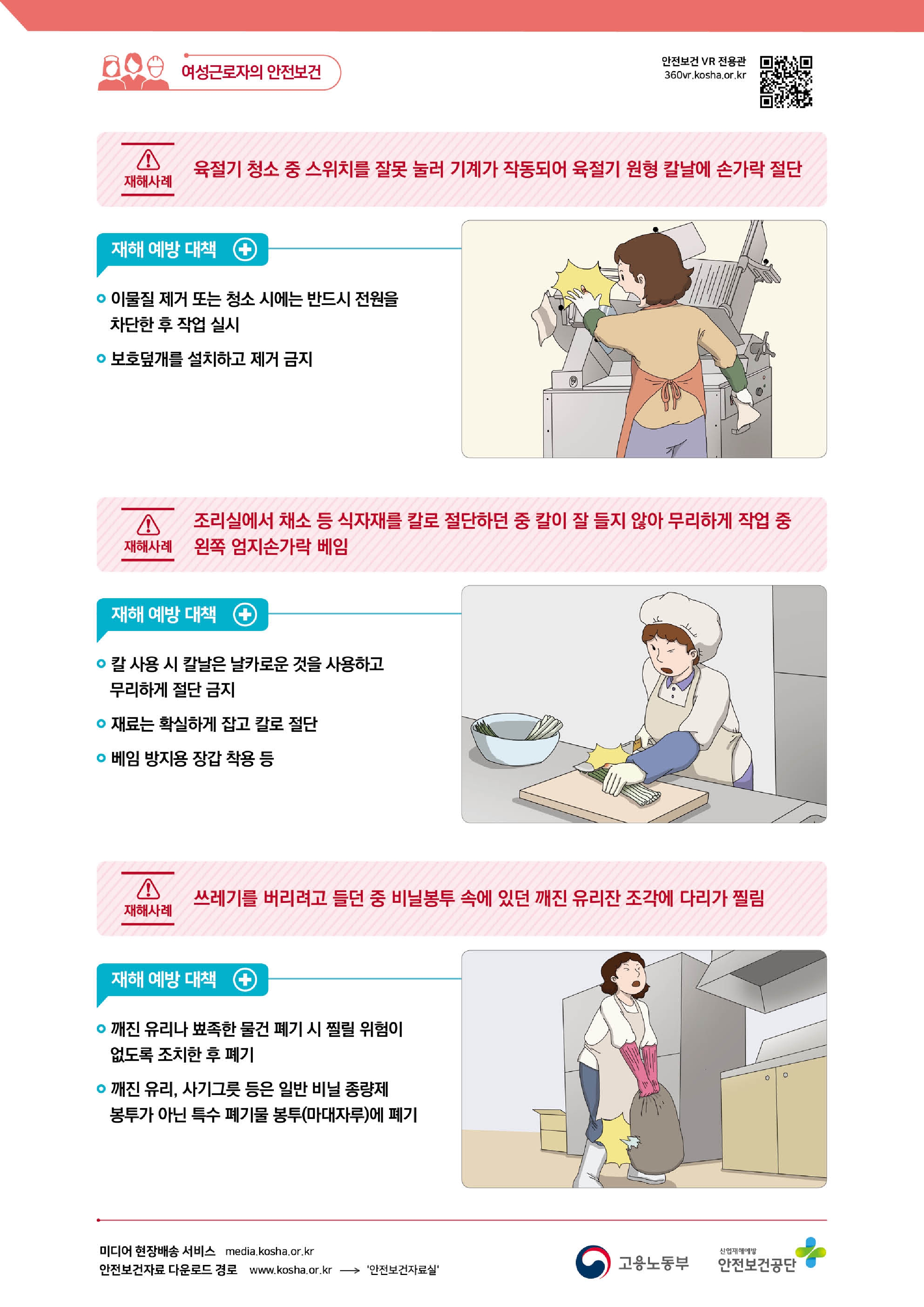 여성근로자의 안전보건

안전보건 VR 전용관
360vr.kosha.or.kr

재해사례
육절기 청소 중 스위치를 잘못 눌러 기계가 작동되어 육절기 원형 칼날에 손가락 절단

재해 예방 대책

이물질 제거 또는 청소 시에는 반드시 전원을 차단한 후 작업 실시

보호덮개를 설치하고 제거 금지

재해사례
조리실에서 채소 등 식자재를 칼로 절단하던 중 칼이 잘 들지 않아 무리하게 작업 중 왼쪽 엄지손가락 베임

재해 예방 대책

칼 사용 시 칼날은 날카로운 것을 사용하고 무리하게 절단 금지

재료는 확실하게 잡고 칼로 절단

베임 방지용 장갑 착용 등

재해사례
쓰레기를 버리려고 들던 중 비닐봉투 속에 있던 깨진 유리잔 조각에 다리가 찔림

재해 예방 대책

깨진 유리나 뾰족한 물건 폐기 시 찔릴 위험이 없도록 조치한 후 폐기

깨진 유리, 사기그릇 등은 일반 비닐 종량제 봉투가 아닌 특수 폐기물 봉투(마대자루)에 폐기

미디어 현장배송 서비스 media.kosha.or.kr
안전보건자료 다운로드 경로 www.kosha.or.kr → '안전보건자료실'

고용노동부

산업재해예방
안전보건공단