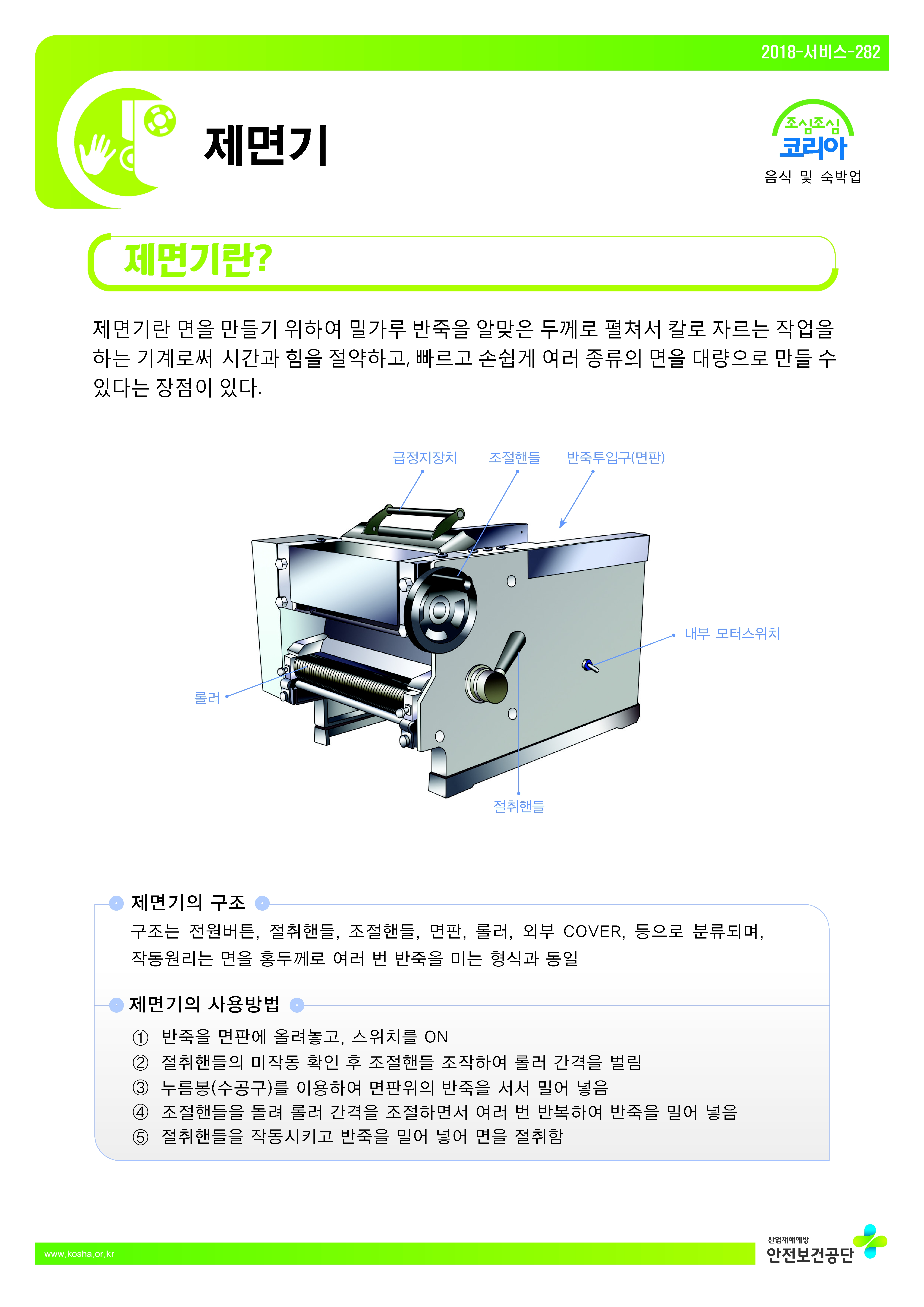 2018-서비스-282

제면기

조심조심 코리아
음식 및 숙박업

제면기란?

제면기란 면을 만들기 위하여 밀가루 반죽을 알맞은 두께로 펼쳐서 칼로 자르는 작업을 하는 기계로써 시간과 힘을 절약하고, 빠르고 손쉽게 여러 종류의 면을 대량으로 만들 수 있다는 장점이 있다.

급정지장치
조절핸들
반죽투입구(면판)
내부 모터스위치
롤러
절취핸들

제면기의 구조

구조는 전원버튼, 절취핸들, 조절핸들, 면판, 롤러, 외부 COVER, 등으로 분류되며, 작동원리는 면을 홍두께로 여러 번 반죽을 미는 형식과 동일

제면기의 사용방법

① 반죽을 면판에 올려놓고, 스위치를 ON
② 절취핸들의 미작동 확인 후 조절핸들 조작하여 롤러 간격을 벌림
③ 누름봉(수공구)를 이용하여 면판위의 반죽을 서서 밀어 넣음
④ 조절핸들을 돌려 롤러 간격을 조절하면서 여러 번 반복하여 반죽을 밀어 넣음
⑤ 절취핸들을 작동시키고 반죽을 밀어 넣어 면을 절취함

www.kosha.or.kr

산업재해예방
안전보건공단